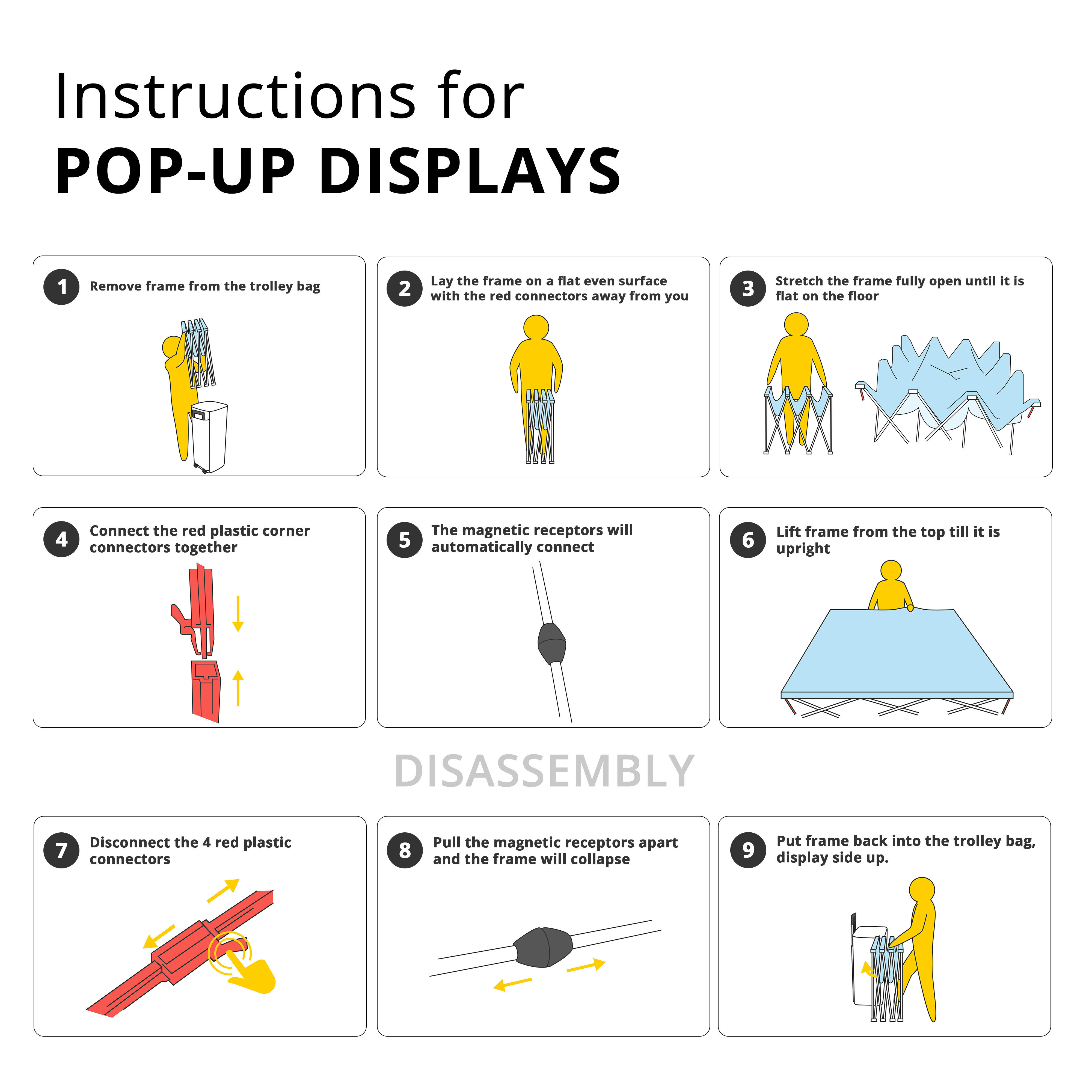 Instructions for
POP-UP DISPLAYS

1 Remove frame from the trolley bag

2 Lay the frame on a flat even surface with the red connectors away from you

3 Stretch the frame fully open until it is flat on the floor

4 Connect the red plastic corner connectors together

5 The magnetic receptors will automatically connect

6 Lift frame from the top till it is upright

DISASSEMBLY

7 Disconnect the 4 red plastic connectors

8 Pull the magnetic receptors apart and the frame will collapse

9 Put frame back into the trolley bag, display side up.